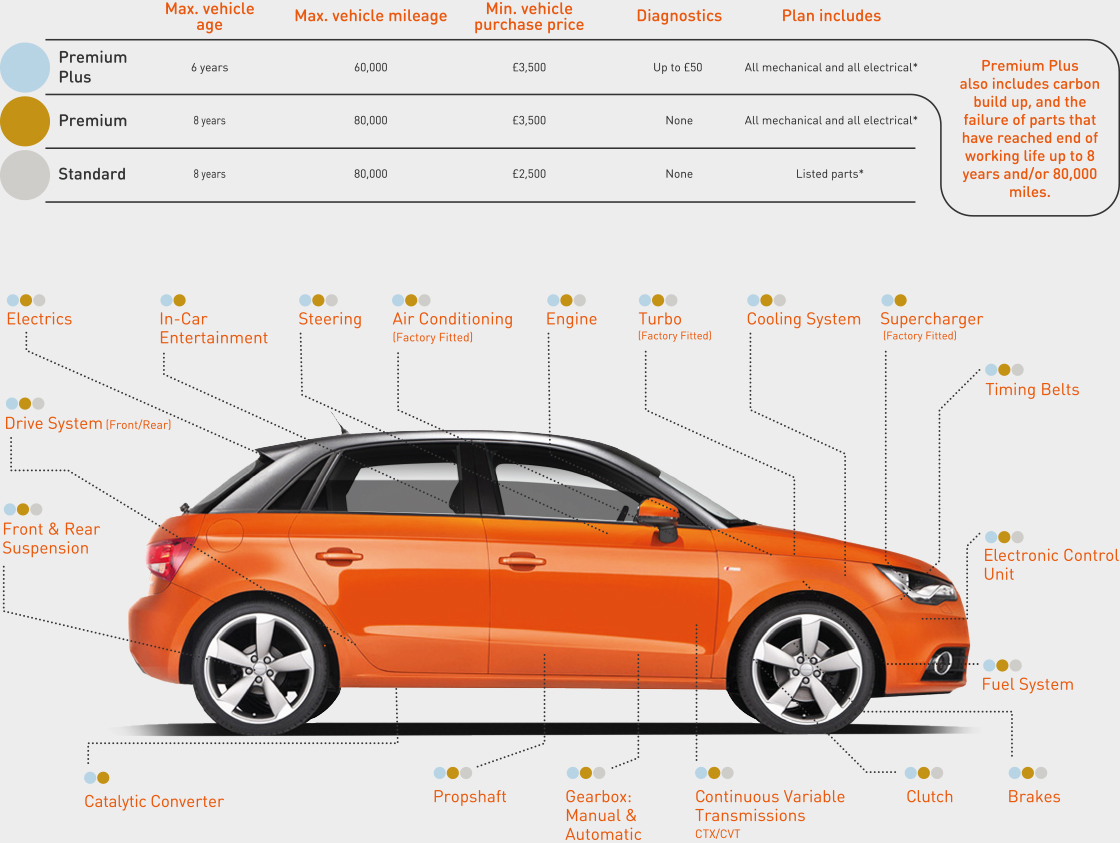 |  | Max. vehicle age | Max. vehicle mileage | Min. vehicle purchase price | Diagnostics | Plan includes |
|---|---|---|---|---|---|
| Premium Plus | 6 years | 60,000 | £3,500 | Up to £50 | All mechanical and all electrical* |
| Premium | 8 years | 80,000 | £3,500 | None | All mechanical and all electrical* |
| Standard | 8 years | 80,000 | £2,500 | None | Listed parts* |

Premium Plus also includes carbon build up, and the failure of parts that have reached end of working life up to 8 years and/or 80,000 miles.

Electrics

In-Car Entertainment

Steering

Air Conditioning (Factory Fitted)

Engine

Turbo (Factory Fitted)

Cooling System

Supercharger (Factory Fitted)

Timing Belts

Drive System (Front/Rear)

Front & Rear Suspension

Electronic Control Unit

Fuel System

Catalytic Converter

Propshaft

Gearbox: Manual & Automatic

Continuous Variable Transmissions CTX/CVT

Clutch

Brakes