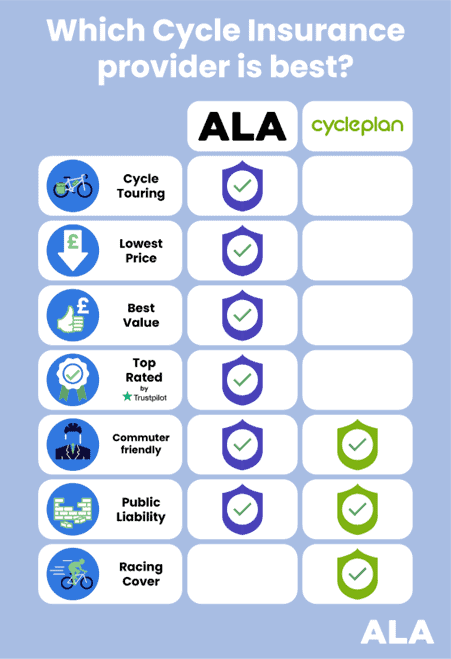 Which Cycle Insurance provider is best?

| | ALA | cycleplan |
|---|---|---|
| Cycle Touring | ✓ | |
| Lowest Price | ✓ | |
| Best Value | ✓ | |
| Top Rated by Trustpilot | ✓ | |
| Commuter friendly | ✓ | ✓ |
| Public Liability | ✓ | ✓ |
| Racing Cover | | ✓ |

ALA