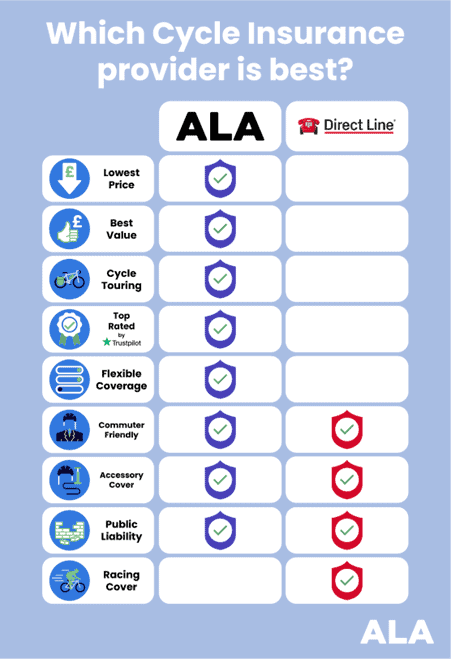 Which Cycle Insurance provider is best?

| | ALA | Direct Line |
|---|---|---|
| Lowest Price | ✓ | |
| Best Value | ✓ | |
| Cycle Touring | ✓ | |
| Top Rated by Trustpilot | ✓ | |
| Flexible Coverage | ✓ | |
| Commuter Friendly | ✓ | ✓ |
| Accessory Cover | ✓ | ✓ |
| Public Liability | ✓ | ✓ |
| Racing Cover | | ✓ |

ALA